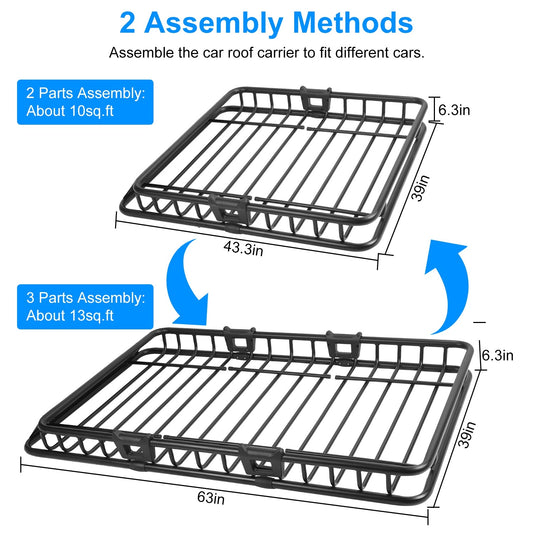 2 Assembly Methods

Assemble the car roof carrier to fit different cars.

2 Parts Assembly: About 10sq.ft

6.3in

39in

43.3in

3 Parts Assembly: About 13sq.ft

6.3in

39in

63in